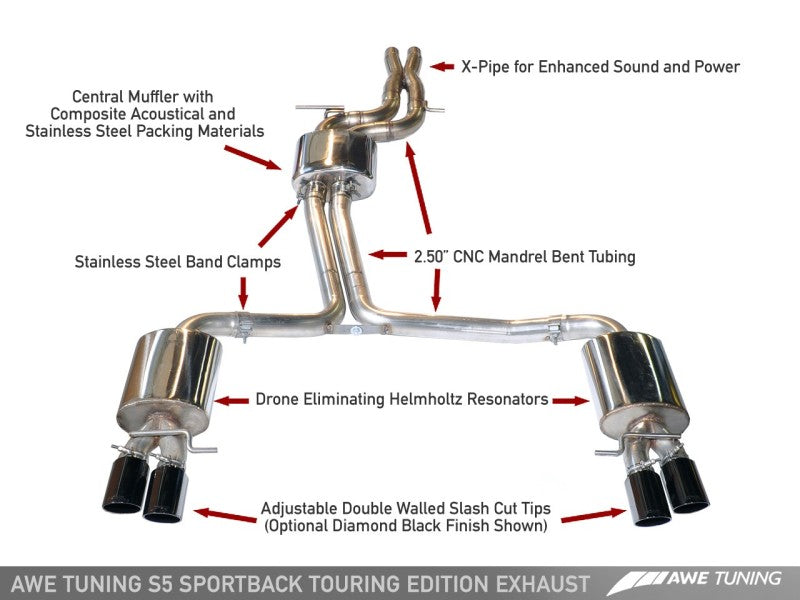 X-Pipe for Enhanced Sound and Power

Central Muffler with Composite Acoustical and Stainless Steel Packing Materials

Stainless Steel Band Clamps

2.50" CNC Mandrel Bent Tubing

Drone Eliminating Helmholtz Resonators

Adjustable Double Walled Slash Cut Tips (Optional Diamond Black Finish Shown)

AWE TUNING S5 SPORTBACK TOURING EDITION EXHAUST

AWE TUNING